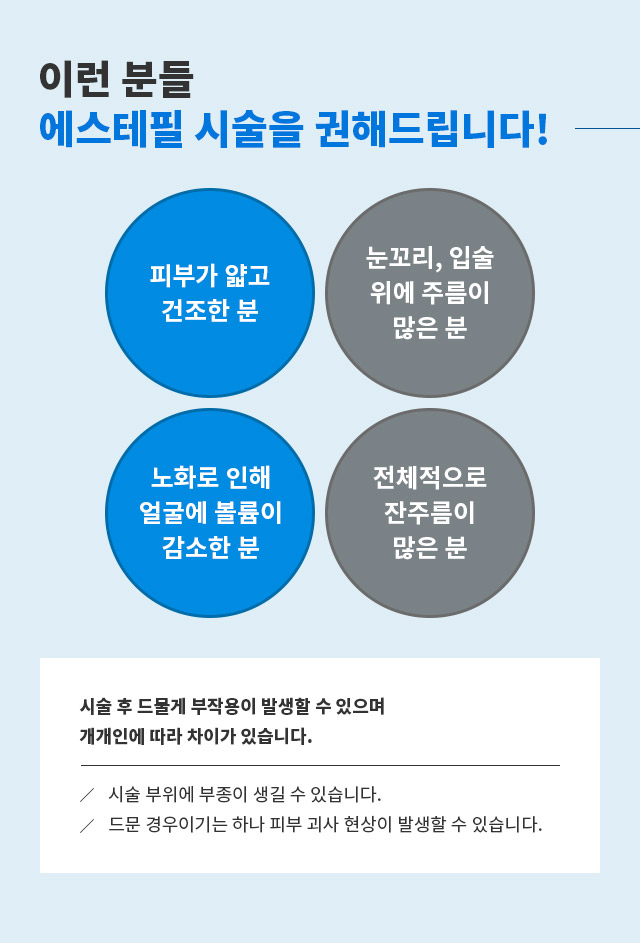 이런 분들
에스테필 시술을 권해드립니다!

피부가 얇고
건조한 분

눈꼬리, 입술
위에 주름이
많은 분

노화로 인해
얼굴에 볼륨이
감소한 분

전체적으로
잔주름이
많은 분

시술 후 드물게 부작용이 발생할 수 있으며
개개인에 따라 차이가 있습니다.

/ 시술 부위에 부종이 생길 수 있습니다.
/ 드문 경우이기는 하나 피부 괴사 현상이 발생할 수 있습니다.