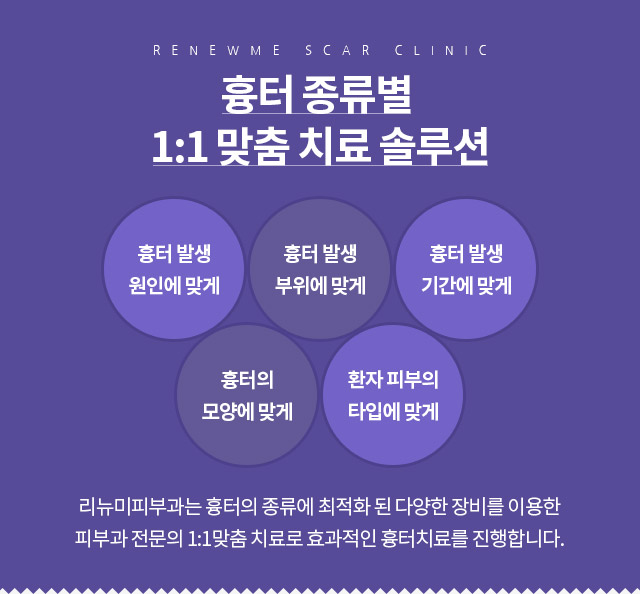 RENEWME SCAR CLINIC

흉터 종류별
1:1 맞춤 치료 솔루션

흉터 발생
원인에 맞게

흉터 발생
부위에 맞게

흉터 발생
기간에 맞게

흉터의
모양에 맞게

환자 피부의
타입에 맞게

리뉴미피부과는 흉터의 종류에 최적화 된 다양한 장비를 이용한 피부과 전문의 1:1맞춤 치료로 효과적인 흉터치료를 진행합니다.